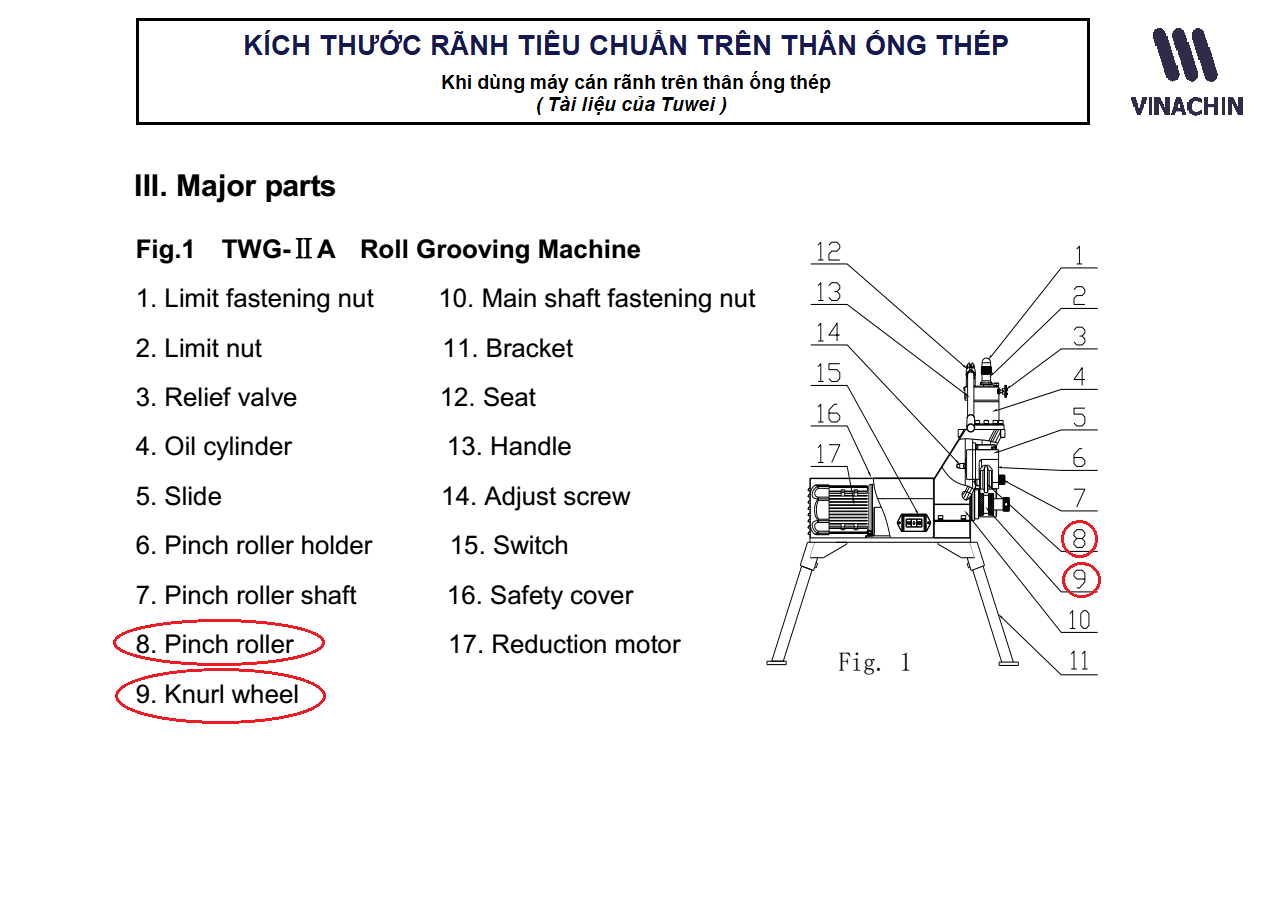 KÍCH THƯỚC RÃNH TIÊU CHUẨN TRÊN THÂN ỐNG THÉP
Khi dùng máy cán rãnh trên thân ống thép
( Tài liệu của Tuwei )

VINACHIN

III. Major parts

Fig.1 TWG-ⅡA Roll Grooving Machine

1. Limit fastening nut
2. Limit nut
3. Relief valve
4. Oil cylinder
5. Slide
6. Pinch roller holder
7. Pinch roller shaft
8. Pinch roller
9. Knurl wheel

10. Main shaft fastening nut
11. Bracket
12. Seat
13. Handle
14. Adjust screw
15. Switch
16. Safety cover
17. Reduction motor

12
13
14
15
16
17
1
2
3
4
5
6
7
8
9
10
11
Fig. 1